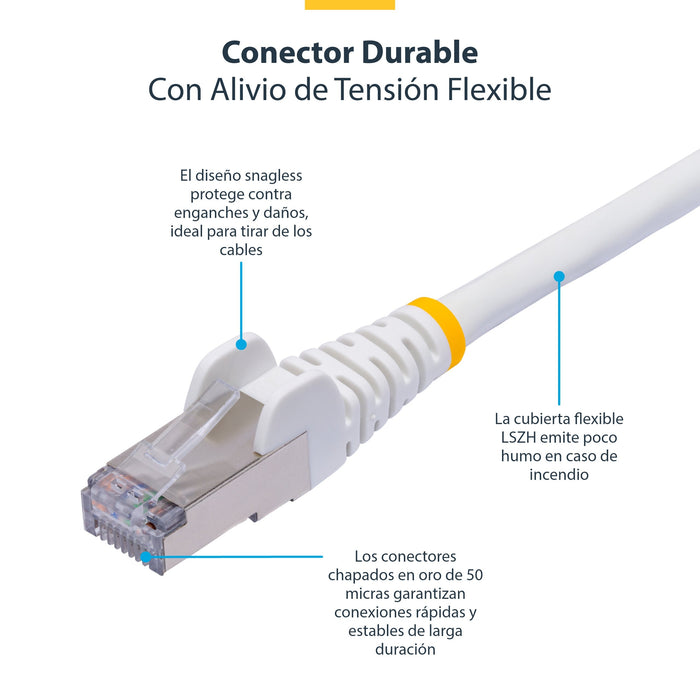 Conector Durable
Con Alivio de Tensión Flexible

El diseño snagless protege contra enganches y daños, ideal para tirar de los cables

La cubierta flexible LSZH emite poco humo en caso de incendio

Los conectores chapados en oro de 50 micras garantizan conexiones rápidas y estables de larga duración