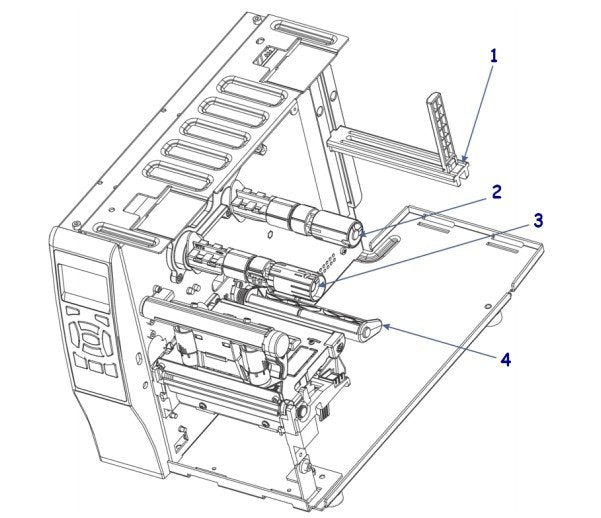 1
2
3
4