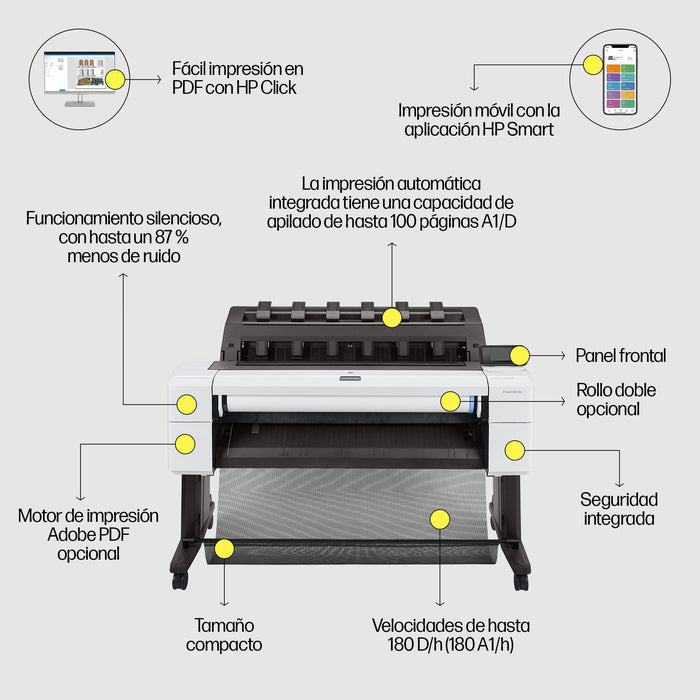 Fácil impresión en PDF con HP Click

Impresión móvil con la aplicación HP Smart

La impresión automática integrada tiene una capacidad de apilado de hasta 100 páginas A1/D

Funcionamiento silencioso, con hasta un 87 % menos de ruido

Panel frontal

Rollo doble opcional

Seguridad integrada

Motor de impresión Adobe PDF opcional

Tamaño compacto

Velocidades de hasta 180 D/h (180 A1/h)