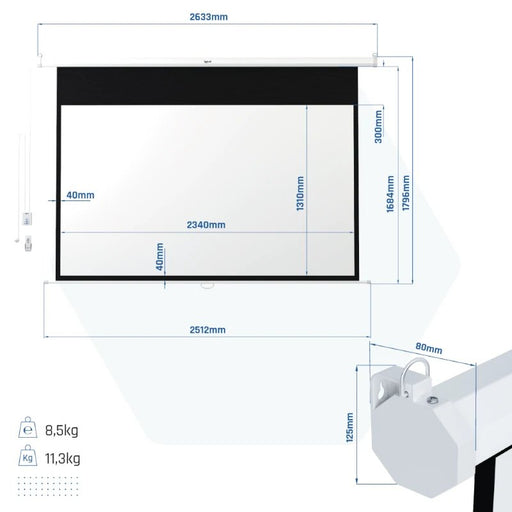 2633mm

300mm

40mm

1310mm

1684mm

1796mm

2340mm

40mm

2512mm

80mm

125mm

e 8,5kg

Kg 11,3kg