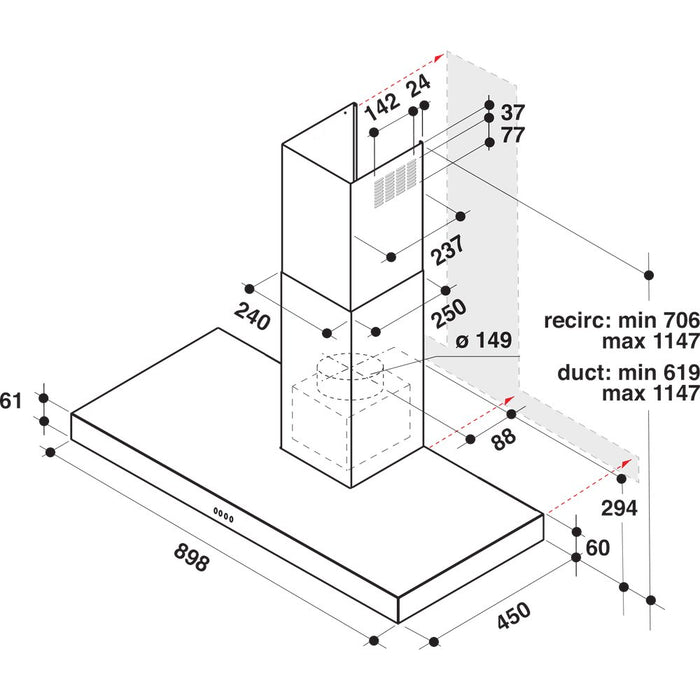 142
24
37
77
237
240
250
ø 149
recirc: min 706
max 1147
duct: min 619
max 1147
61
88
294
60
898
450