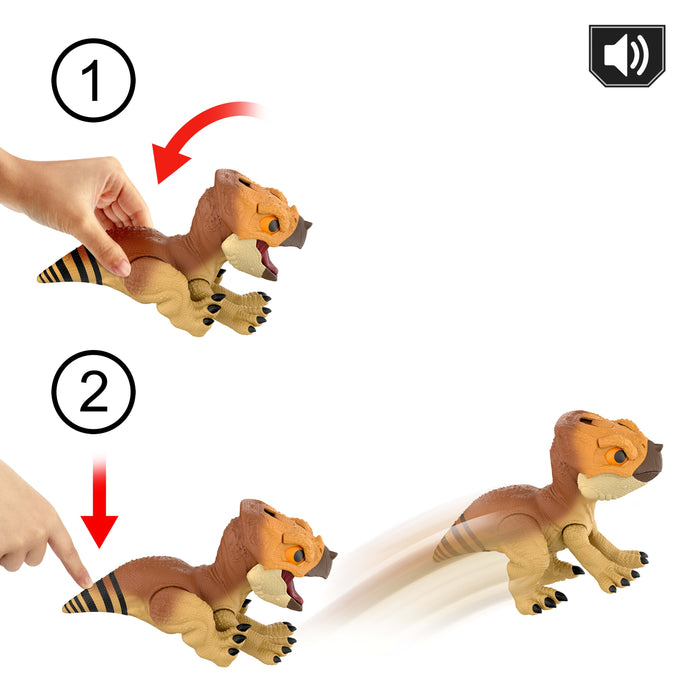 1

2